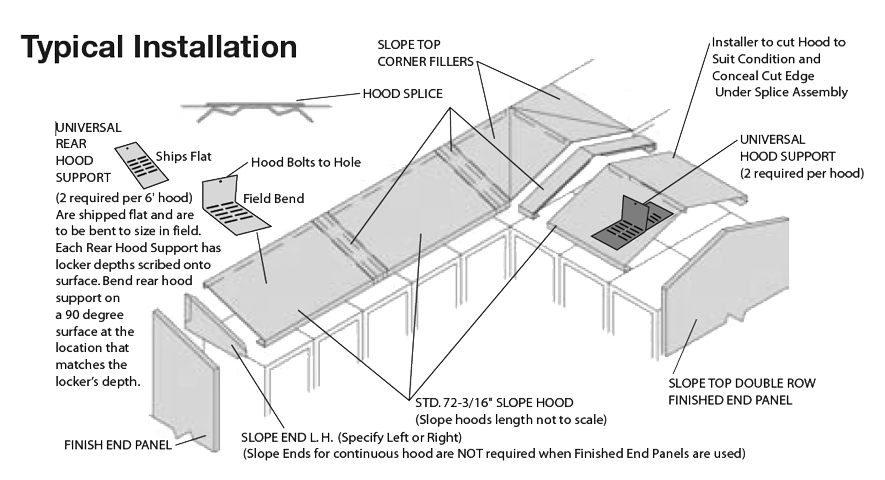 Typical Installation

SLOPE TOP CORNER FILLERS

Installer to cut Hood to Suit Condition and Conceal Cut Edge Under Splice Assembly

HOOD SPLICE

UNIVERSAL REAR HOOD SUPPORT

Ships Flat

Hood Bolts to Hole

Field Bend

(2 required per 6' hood) Are shipped flat and are to be bent to size in field. Each Rear Hood Support has locker depths scribed onto surface. Bend rear hood support on a 90 degree surface at the location that matches the locker's depth.

UNIVERSAL HOOD SUPPORT (2 required per hood)

SLOPE TOP DOUBLE ROW FINISHED END PANEL

STD. 72-3/16" SLOPE HOOD (Slope hoods length not to scale)

FINISH END PANEL

SLOPE END L. H. (Specify Left or Right) (Slope Ends for continuous hood are NOT required when Finished End Panels are used)